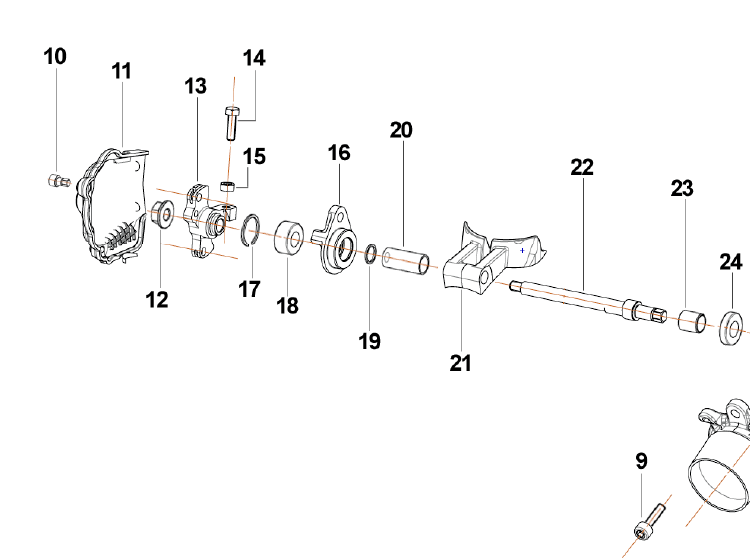 10
11
13
14
15
16
20
22
23
24
12
17
18
19
21
9