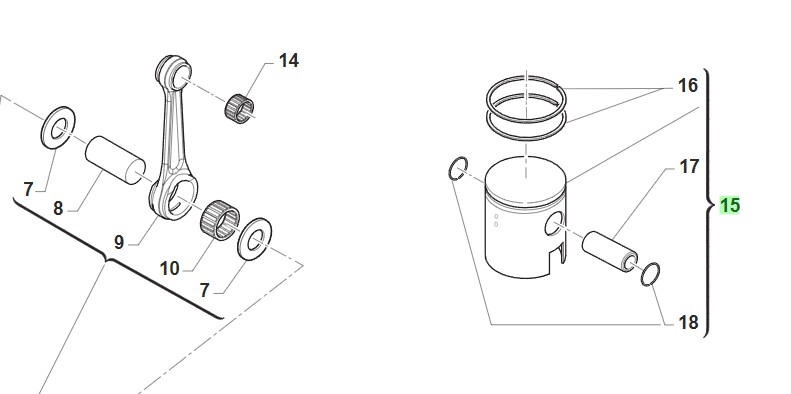 14
7
8
9
10
7
16
17
15
18