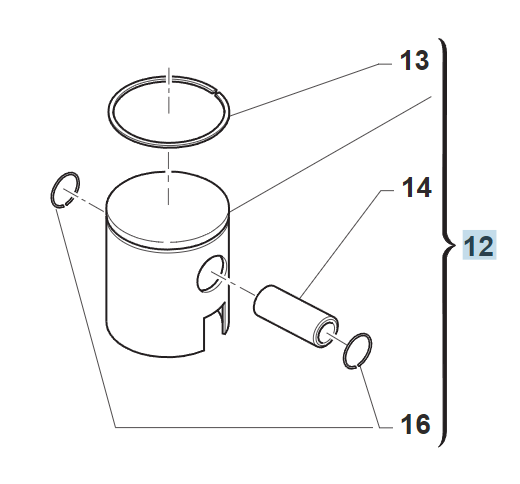 13
14
12
16