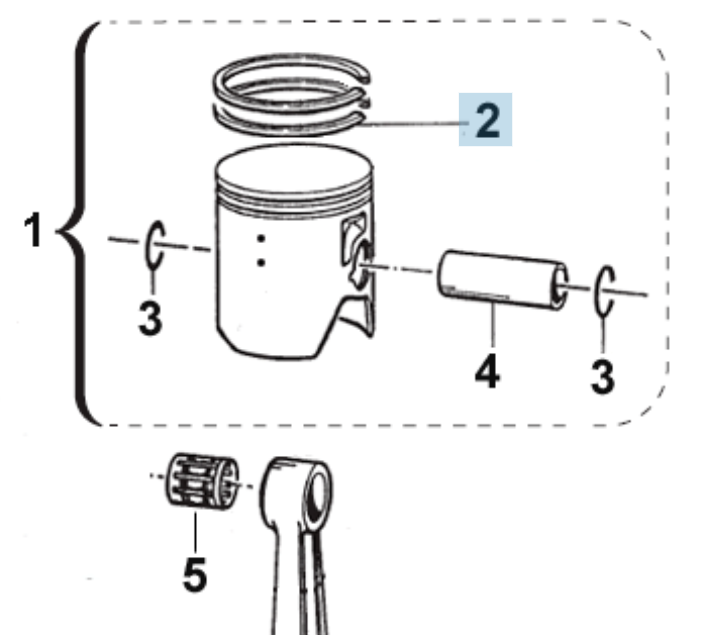 2
1
3
4
3
5