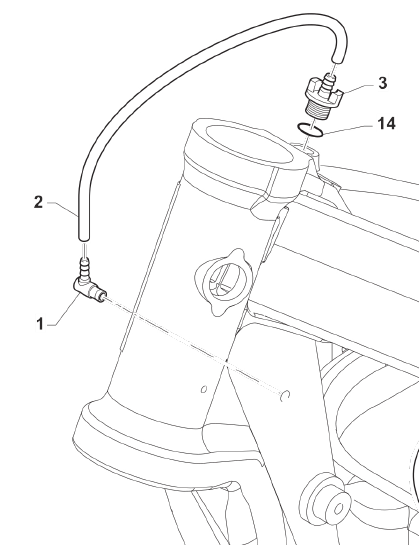 3
14
2
1