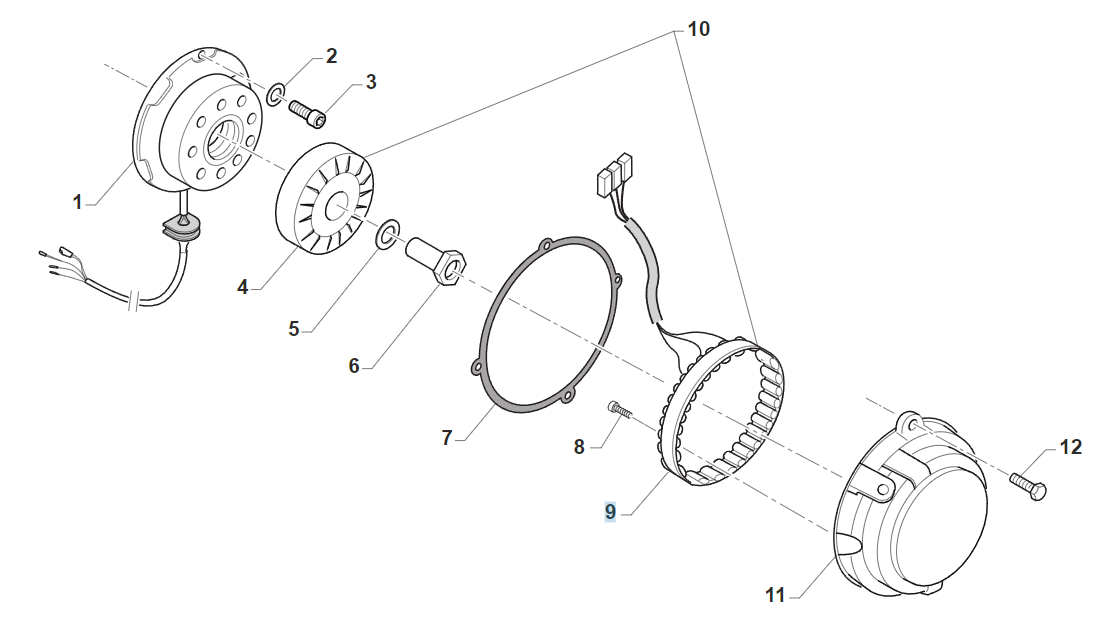 10
2
3
1
4
5
6
7
8
9
12
11