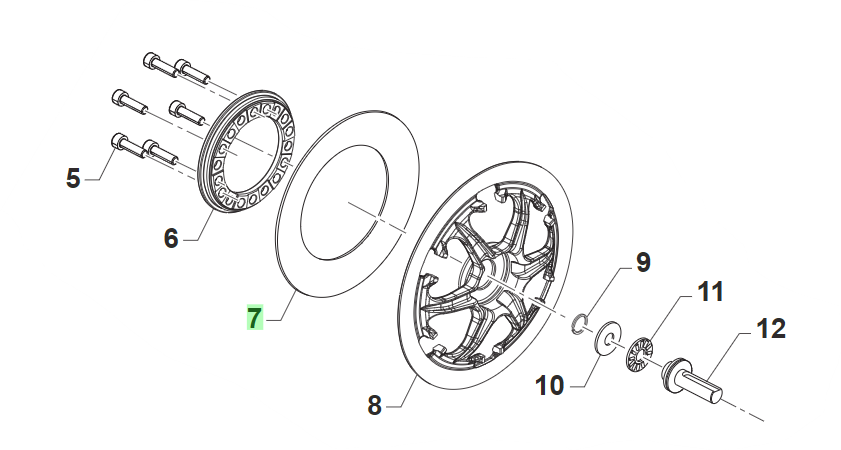 5
6
7
8
9
10
11
12