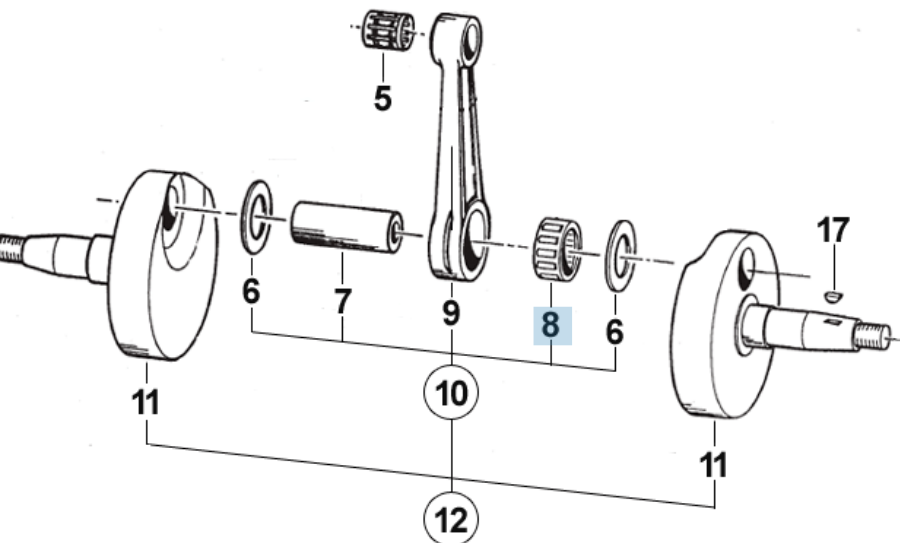 5
17
6
7
9
8
6
11
10
11
12