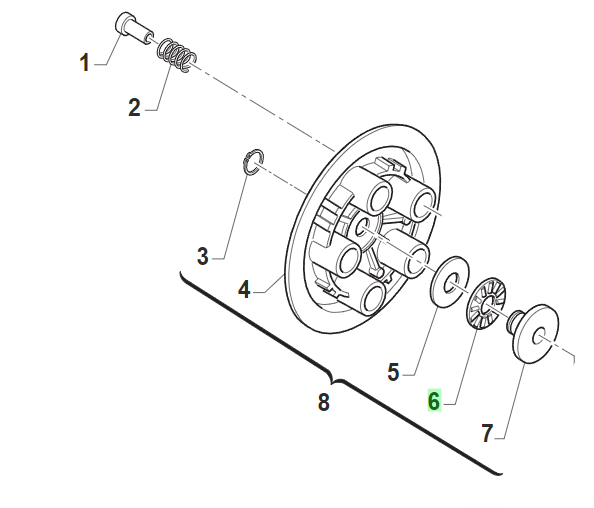 1
2
3
4
5
6
7
8