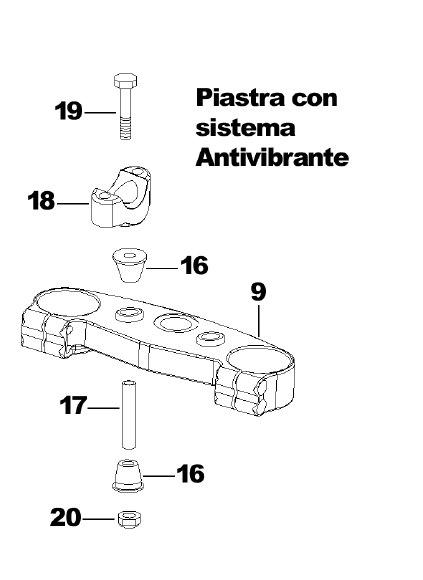 Piastra con sistema Antivibrante

19

18

16

9

17

16

20