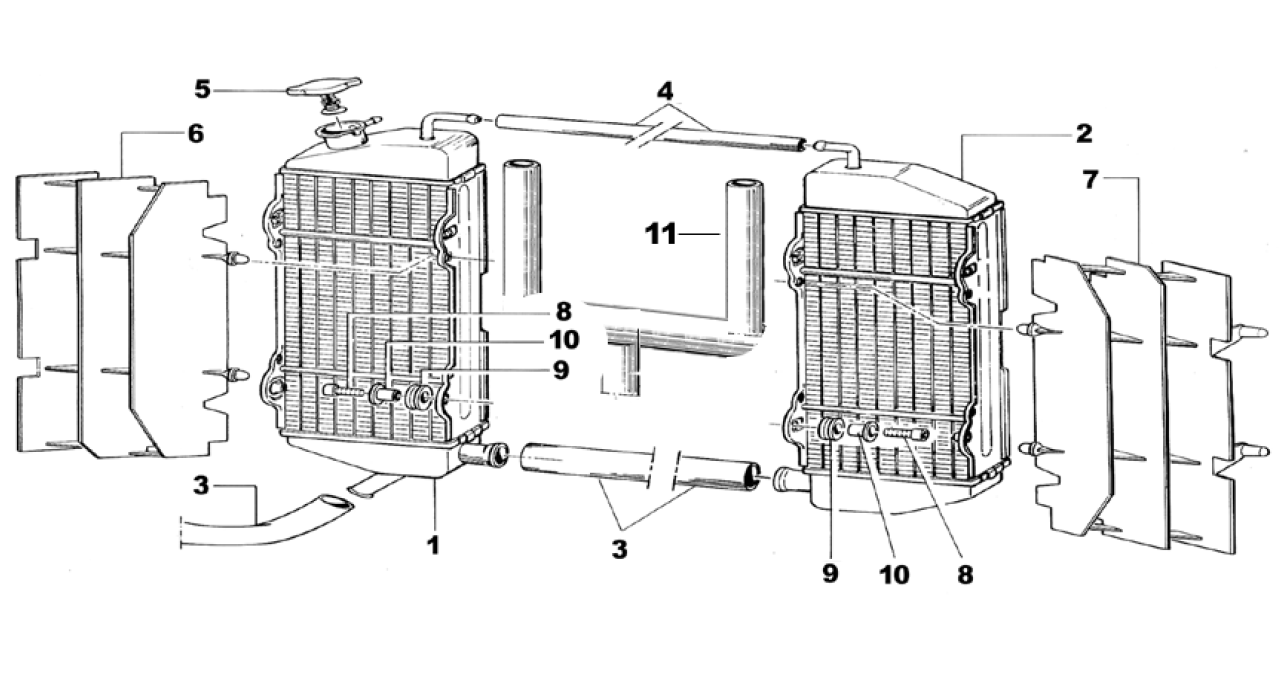 5
4
6
2
7
11
8
10
9
3
1
3
9
10
8