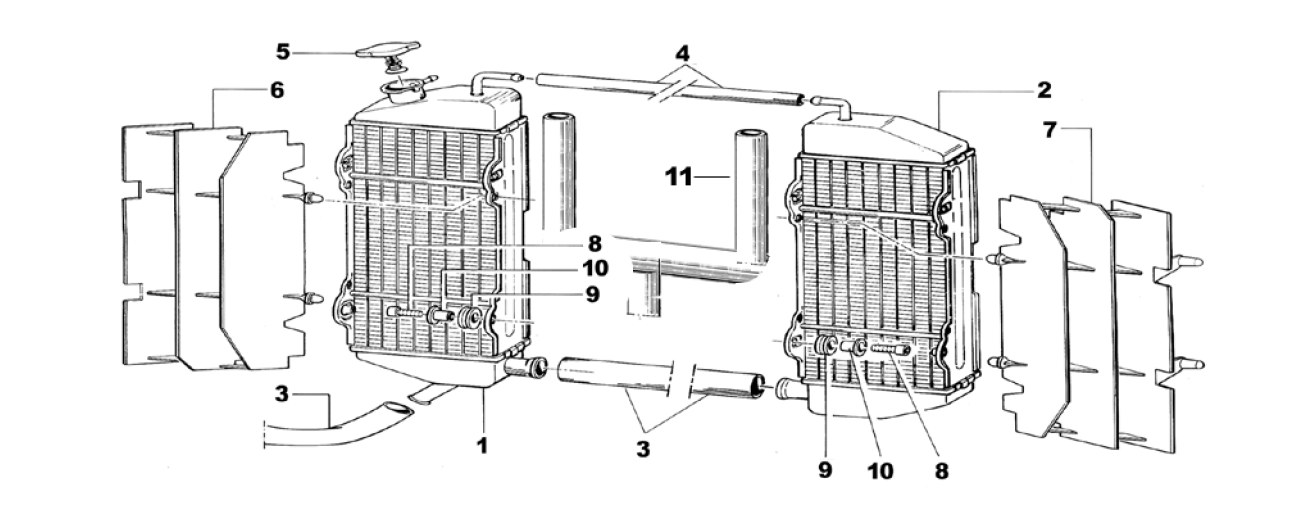 5
4
6
2
7
11
8
10
9
3
1
3
9
10
8