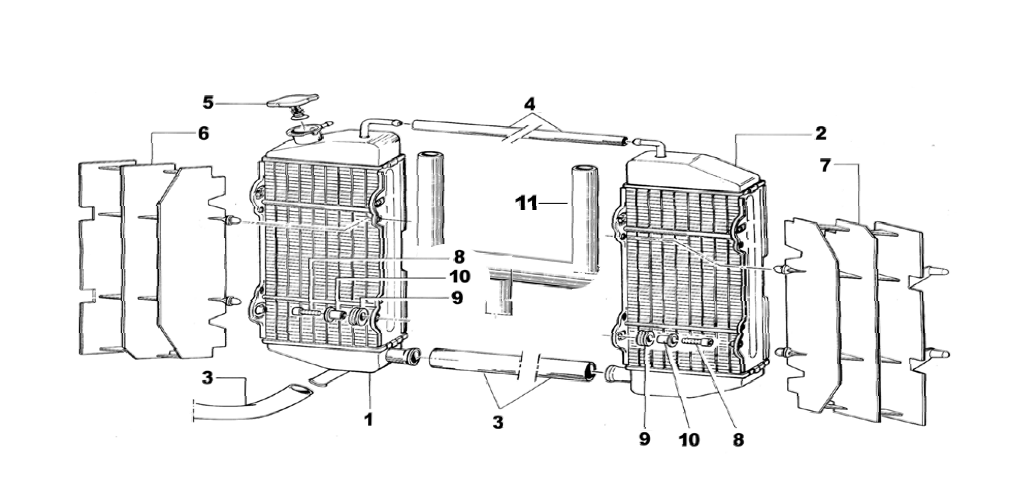 5
4
6
2
7
11
8
10
9
3
1
3
9
10
8