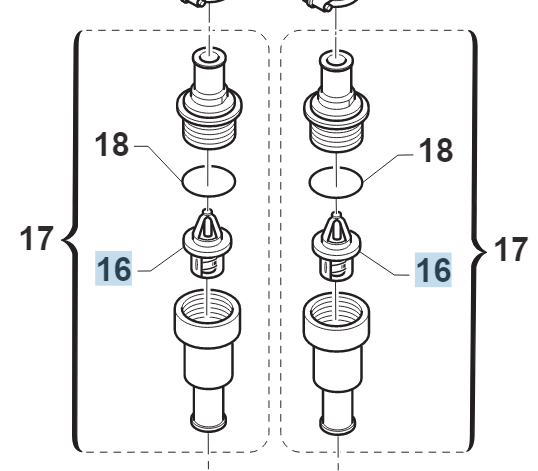 18
18
17
17
16
16