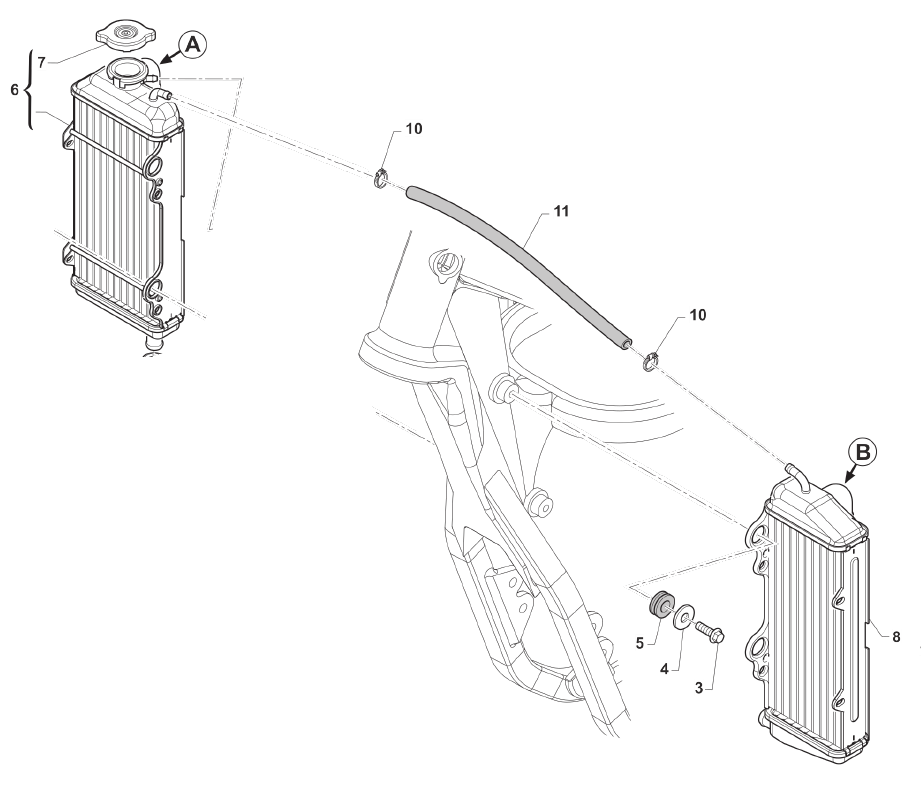 7
A
6
10
11
10
B
5
4
3
8