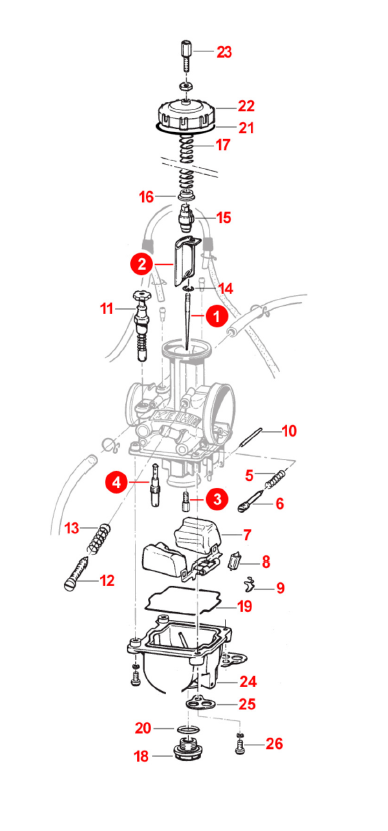 23
22
21
17
16
15
2
14
11
1
10
5
4
3
6
13
7
8
12
9
19
24
25
20
26
18