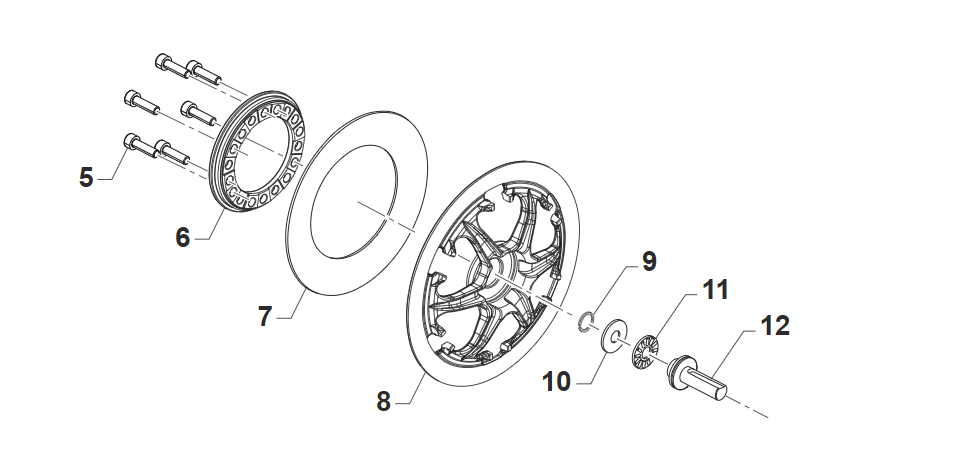 5
6
7
8
9
10
11
12