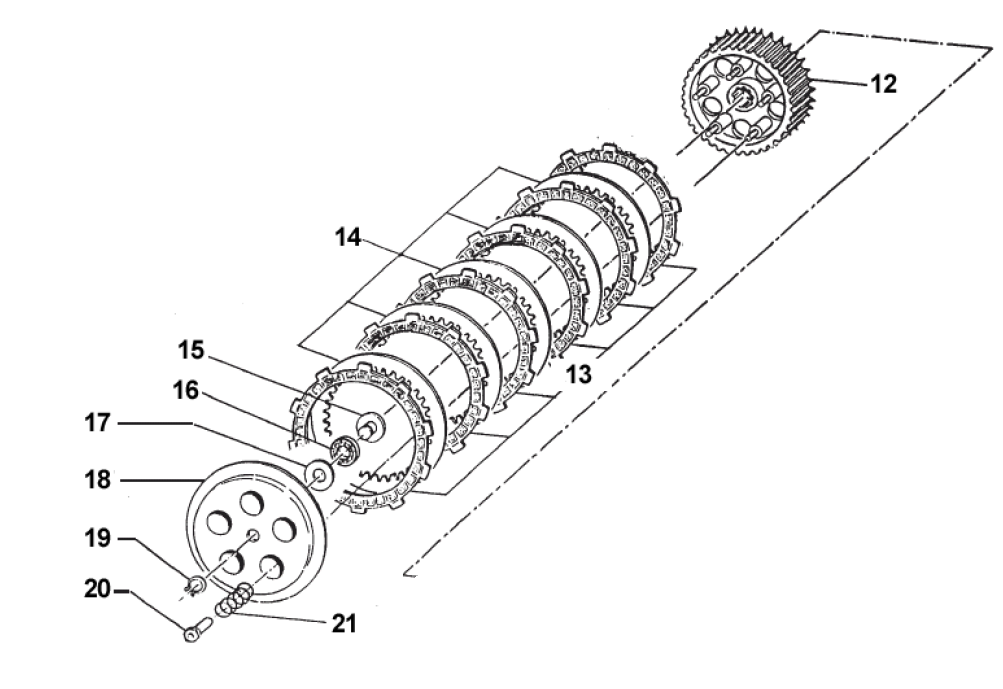 12
14
13
15
16
17
18
19
20
21