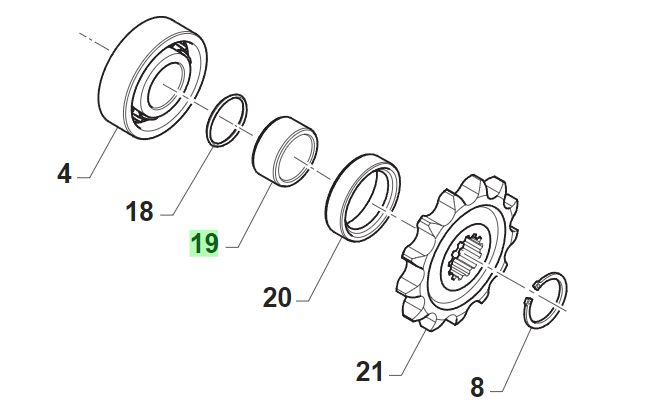 4
18
19
20
21
8