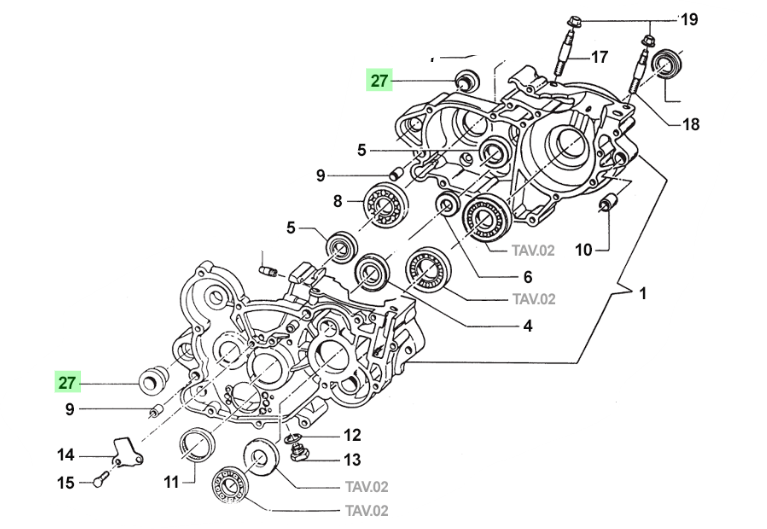 19
17
27
18
5
9
8
10
5
TAV.02
6
TAV.02
1
4
27
9
12
14
13
15
11
TAV.02
TAV.02