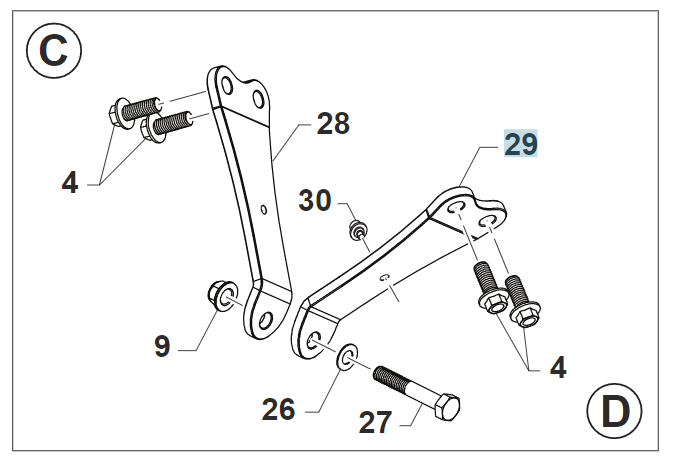 C

28

29

4

30

9

4

26

27

D