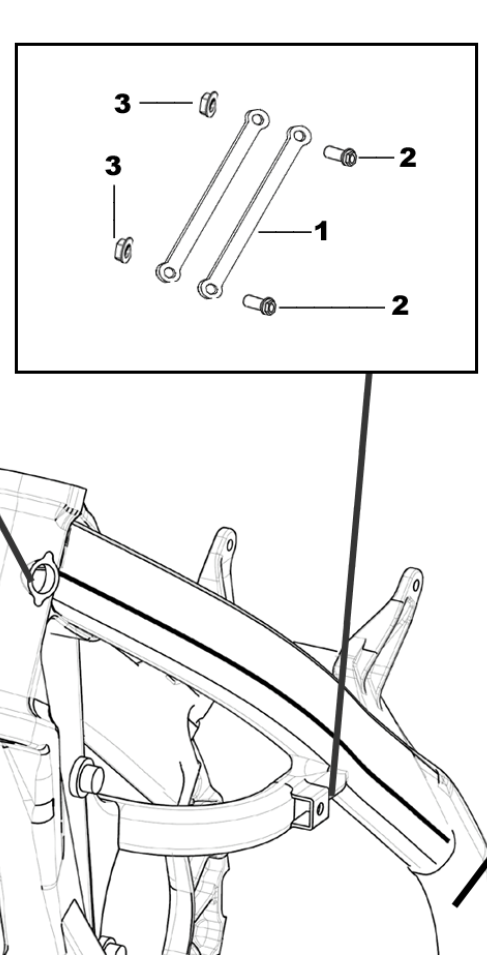 3
3
2
1
2