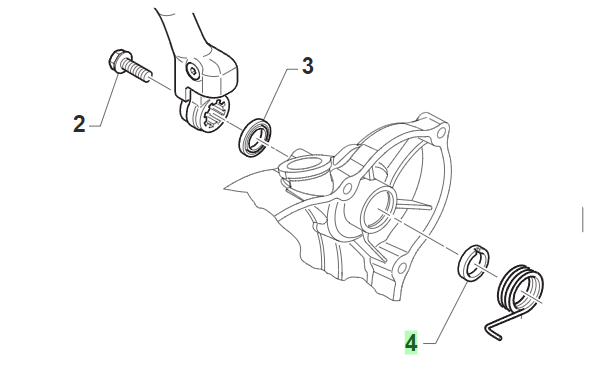 3
2
4