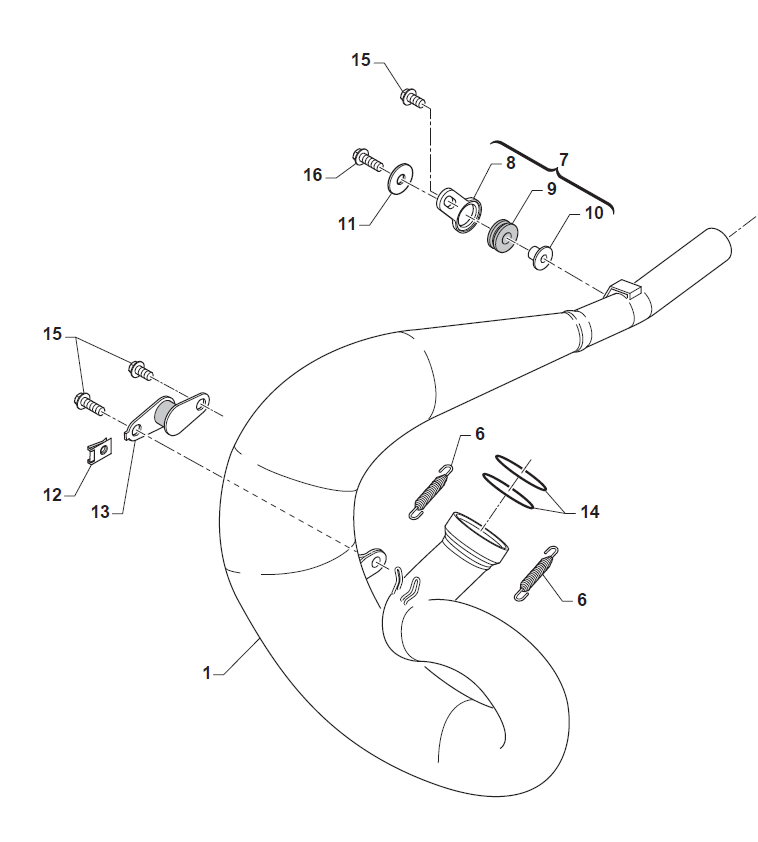 15
7
8
16
9
10
11
15
6
12
13
14
6
1