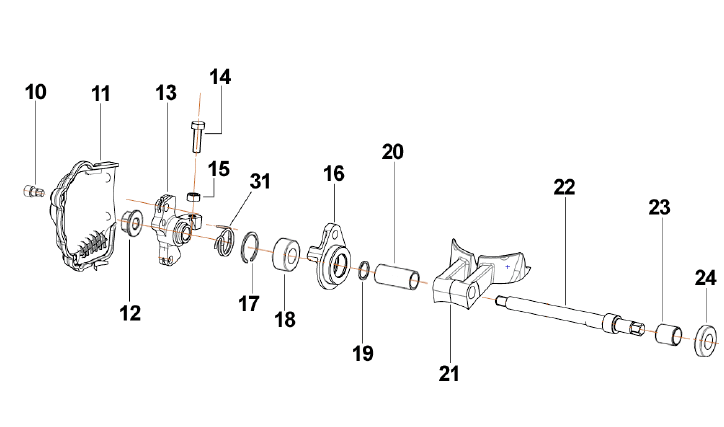 10
11
13
14
15
31
16
20
22
23
24
12
17
18
19
21