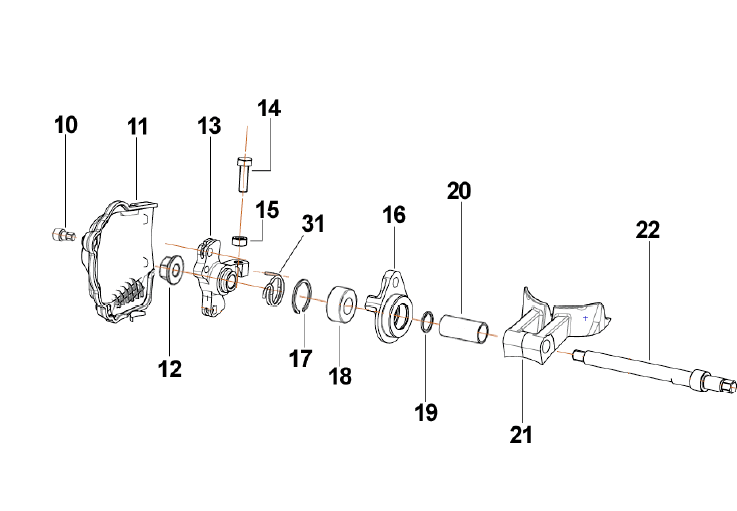 10
11
13
14
15
31
16
20
22
12
17
18
19
21