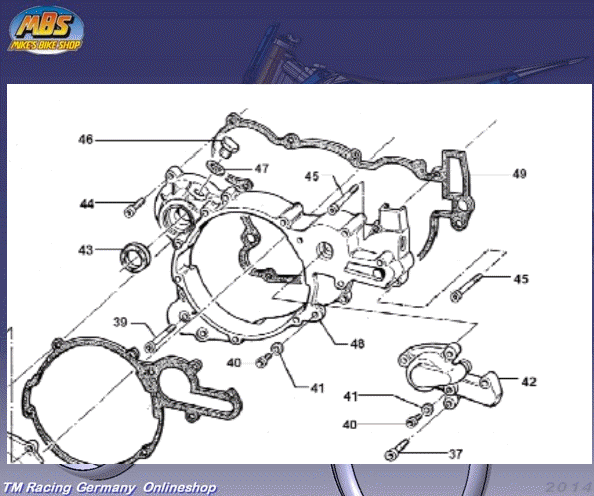 MBS
MIKE'S BIKE SHOP

46
47
45
49
44
43
45
39
48
40
41
42
41
40
37

TM Racing Germany Onlineshop
2014