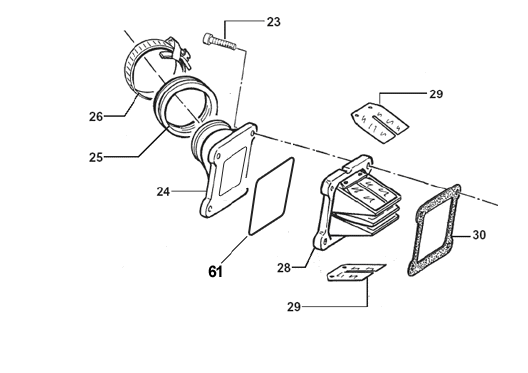 23
29
26
25
24
30
61
28
29