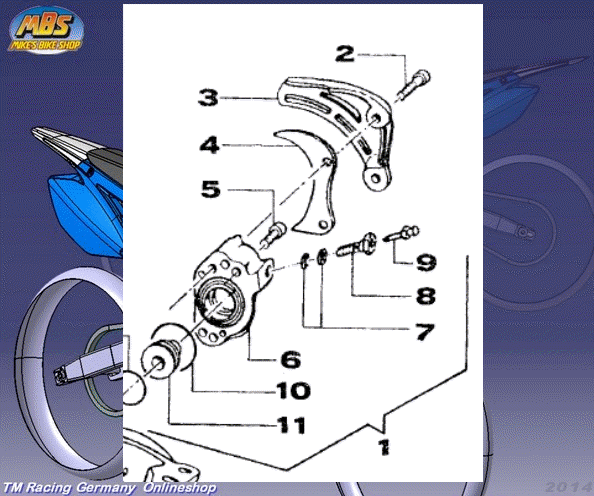 MBS
MIKE'S BIKE SHOP

2
3
4
5
9
8
7
6
10
11
1

TM Racing Germany Onlineshop
2014