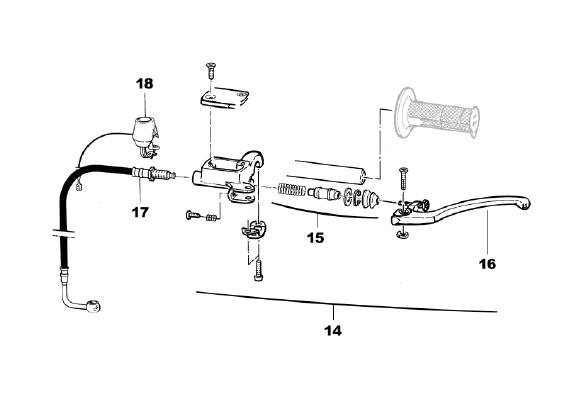 18
17
15
16
14