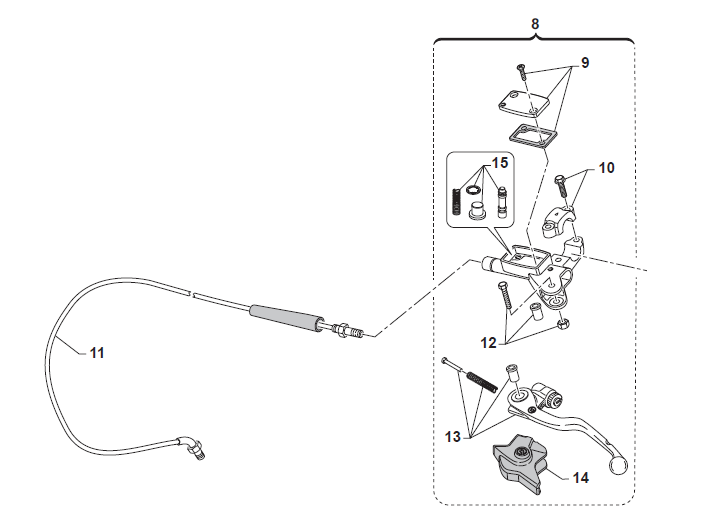 8
9
15
10
11
12
13
14