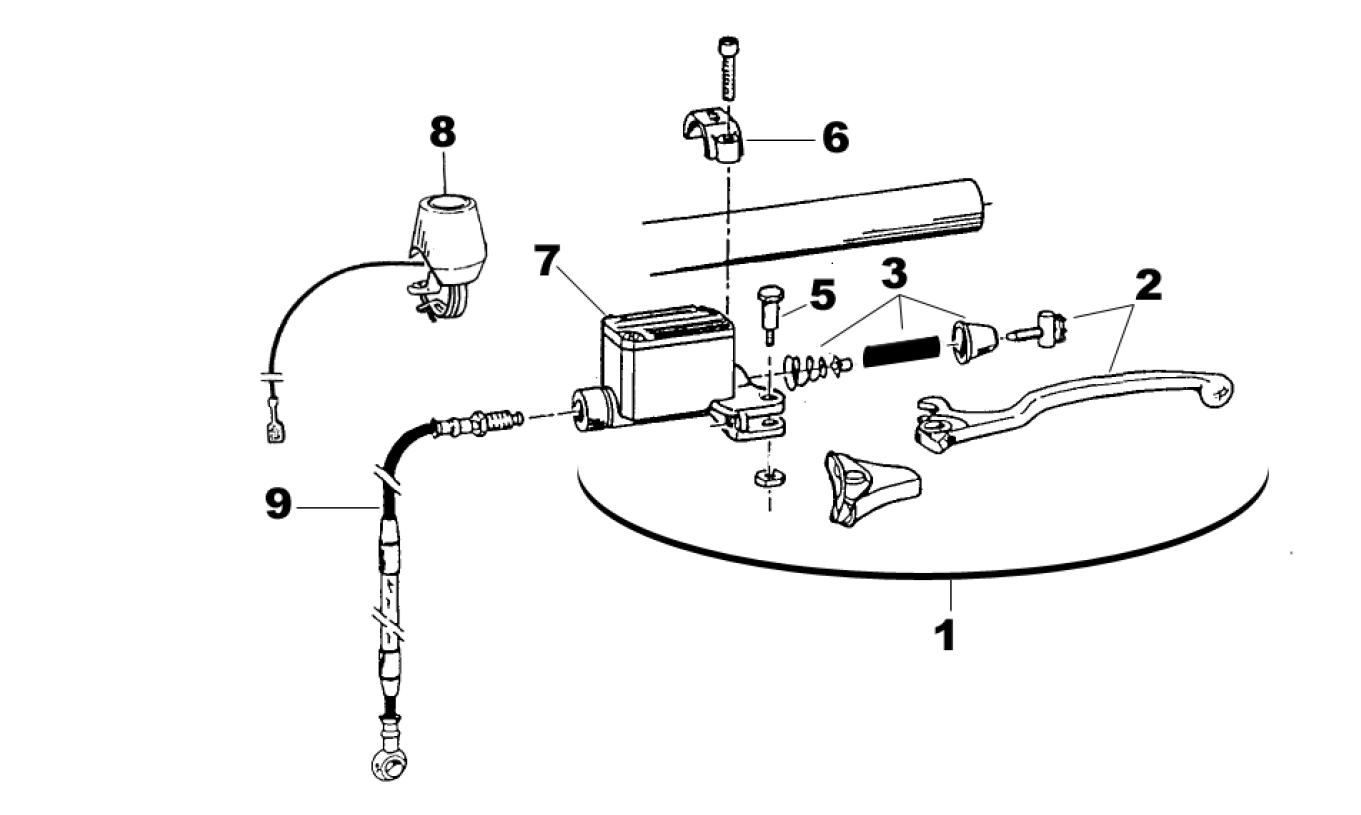 8
6
7
5
3
2
9
1