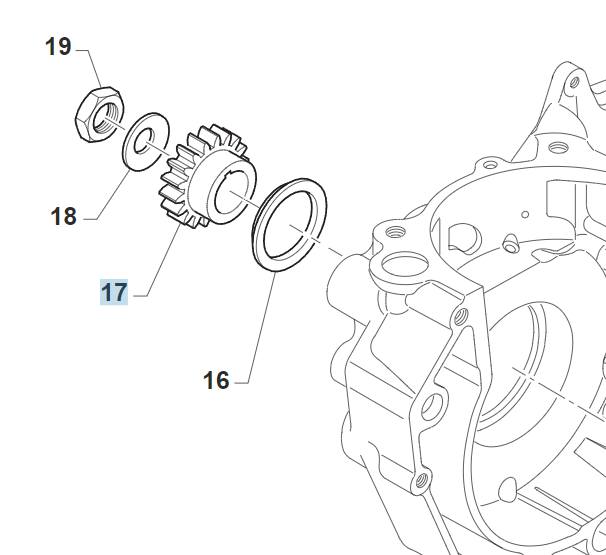 19
18
17
16