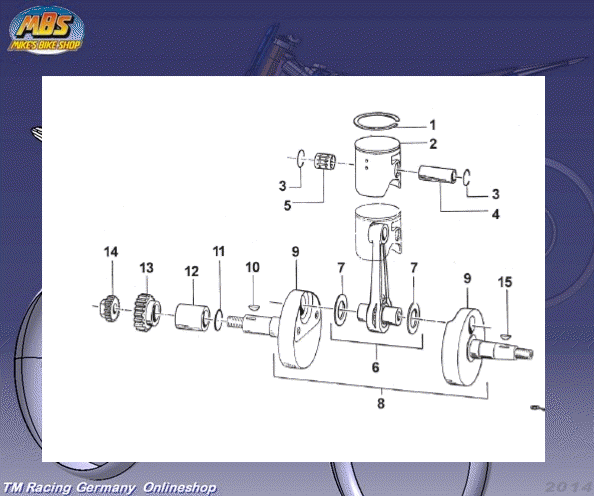 MBS
MIKE'S BIKE SHOP

1
2
3
5
3
4
14
13
12
11
10
9
7
7
9
15
6
8

TM Racing Germany Onlineshop
2014