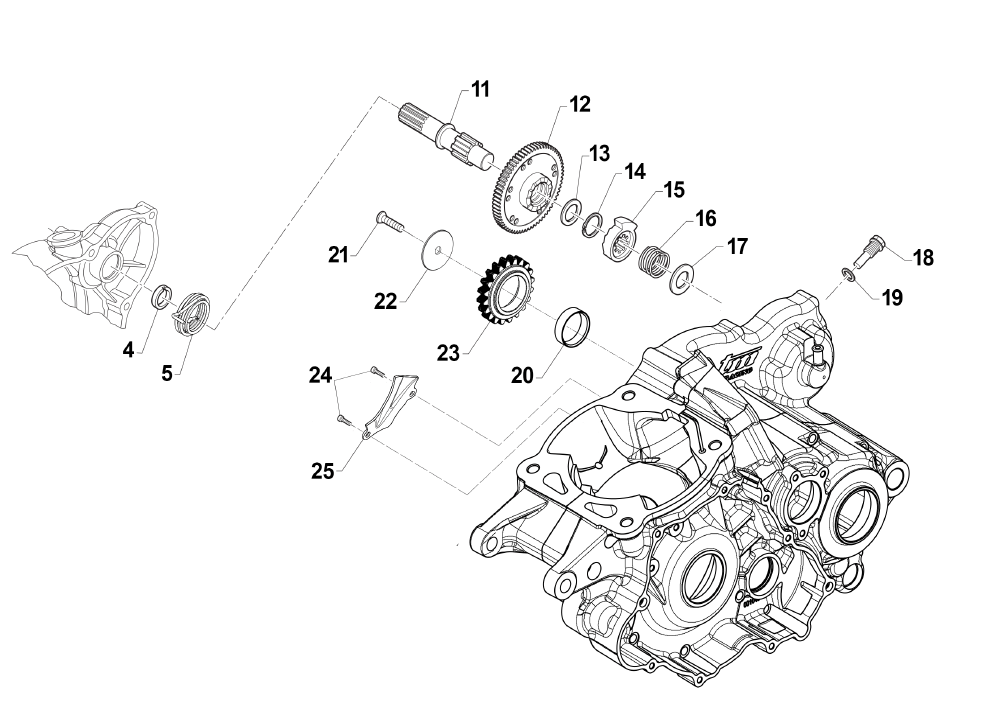 11
12
13
14
15
16
17
18
19
21
22
23
20
4
5
24
25