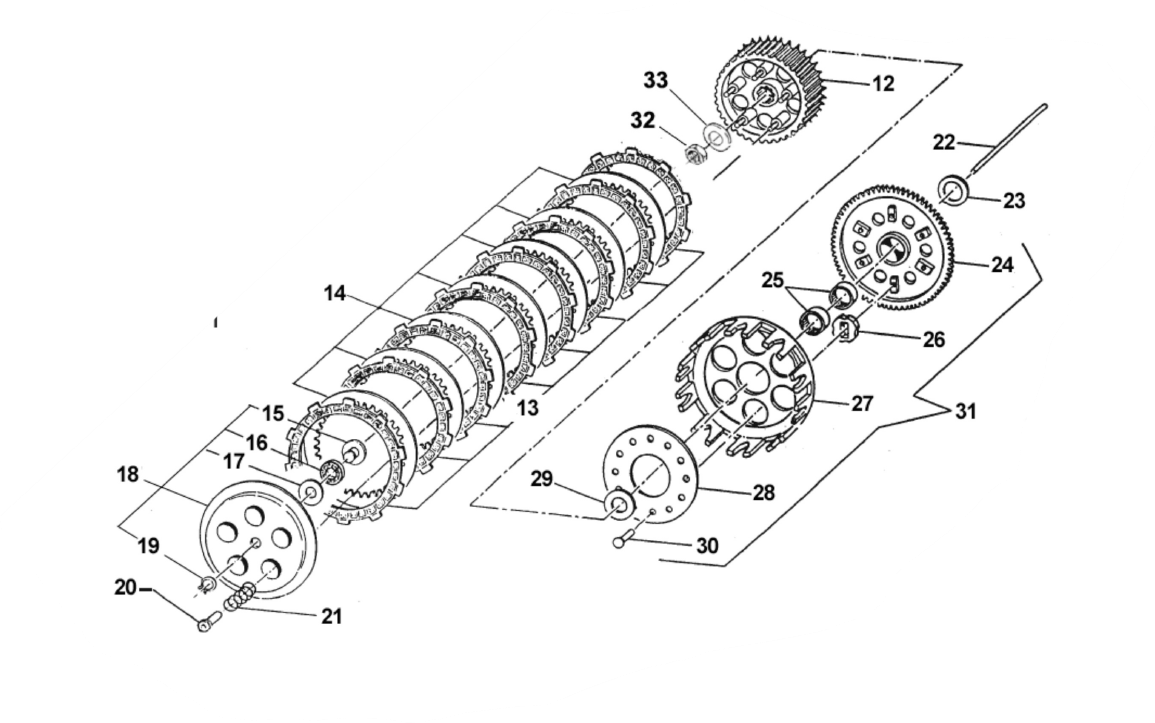 33
12
32
22
23
24
25
26
14
27
31
13
15
16
17
18
29
28
19
30
20
21