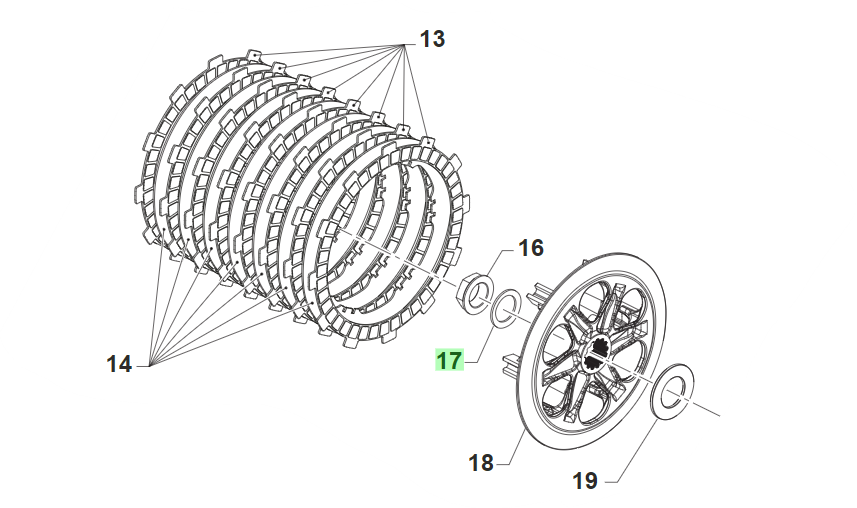 13
16
14
17
18
19