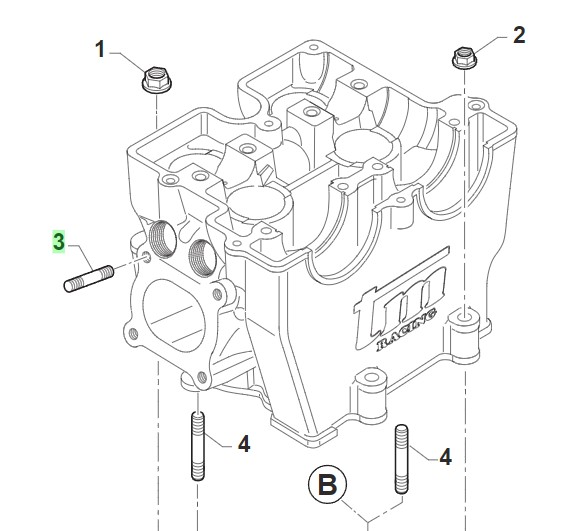 1
2
3
tm
RACING
4
4
B