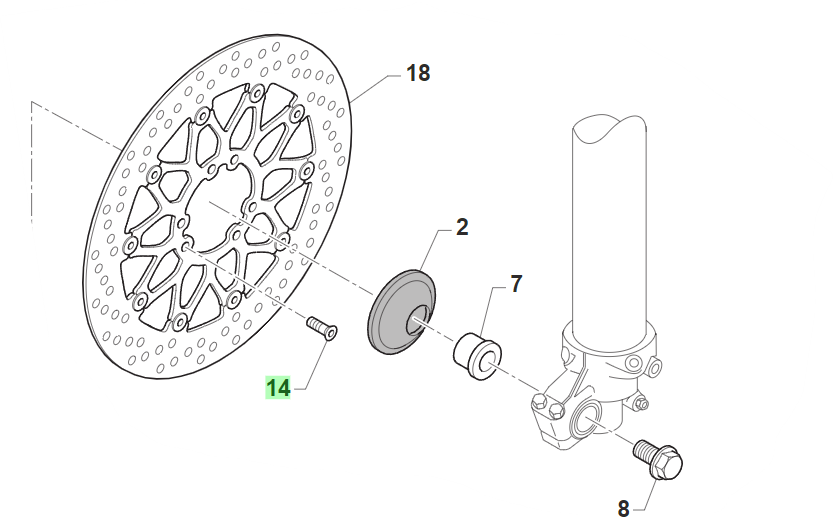 18
2
7
14
8