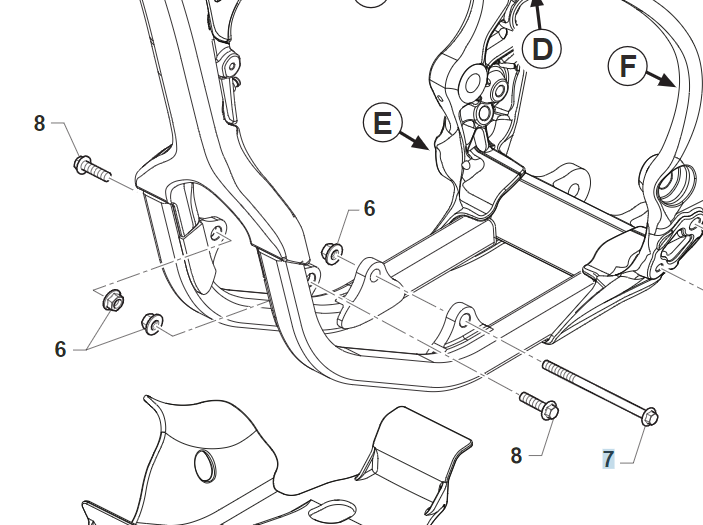 D
F
E
8
6
6
8
7