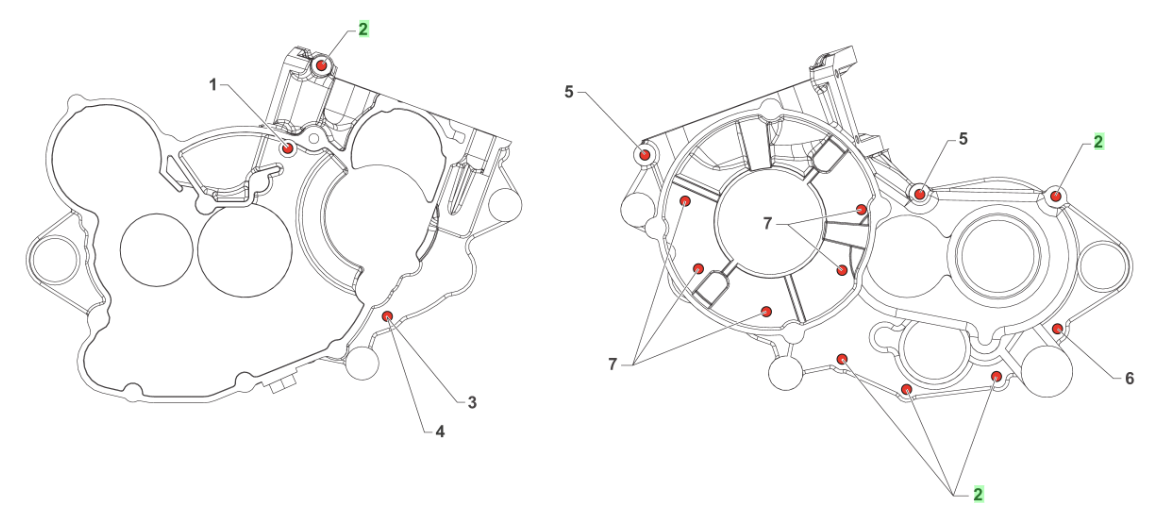 2
1
3
4
5
5
2
7
7
6
2