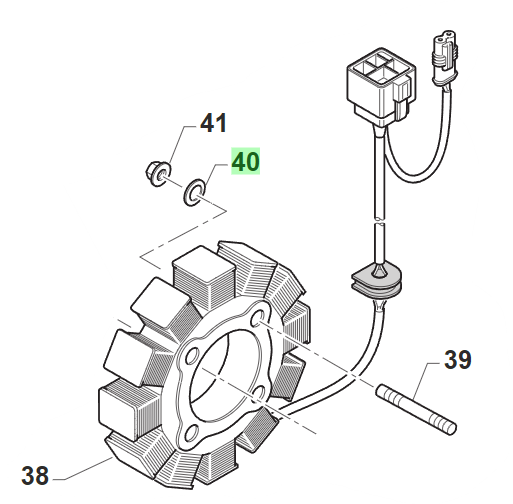 41
40
39
38