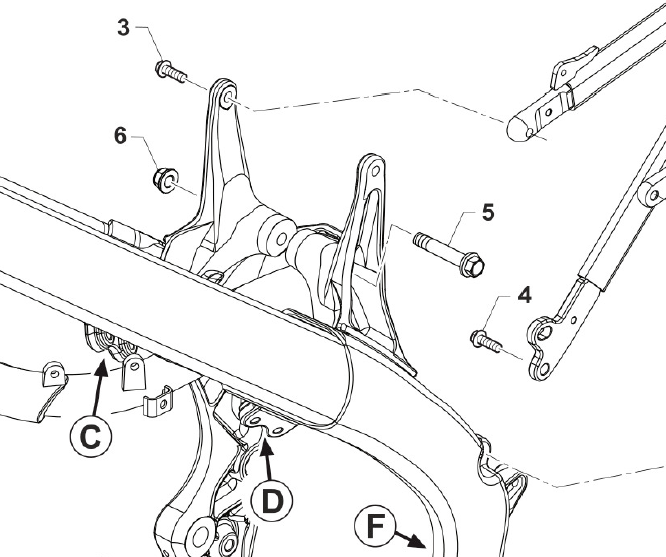 3
6
5
4
C
D
F