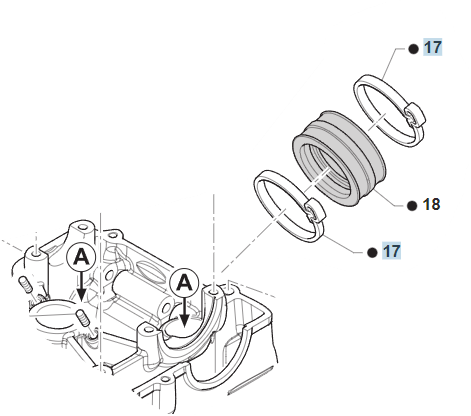 17
18
17
A
A