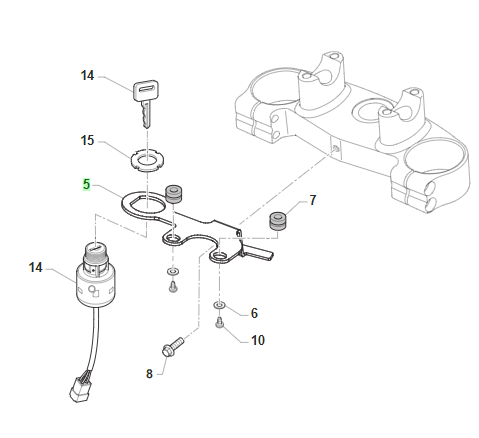 14
15
5
7
14
6
10
8