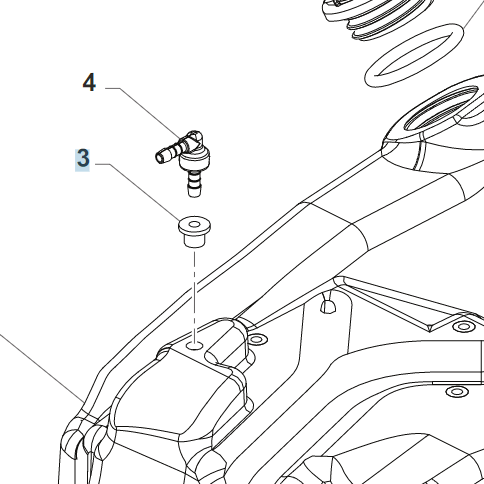 4

3