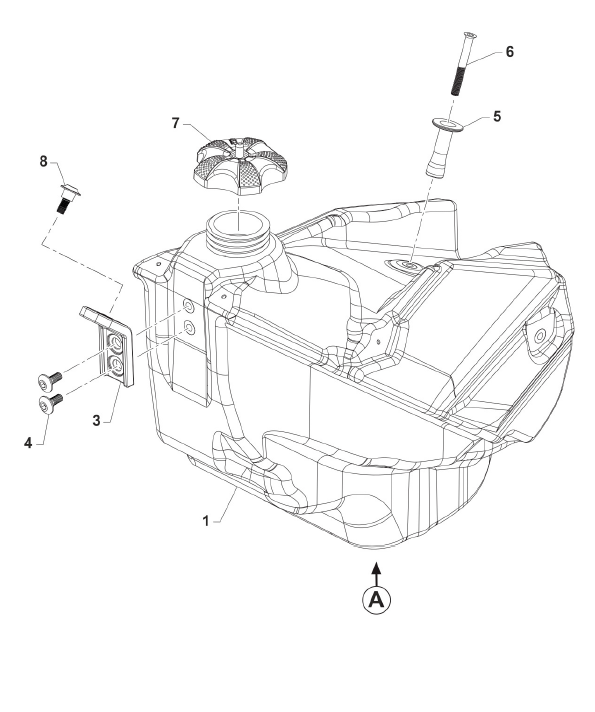 6
5
7
8
3
4
1
A