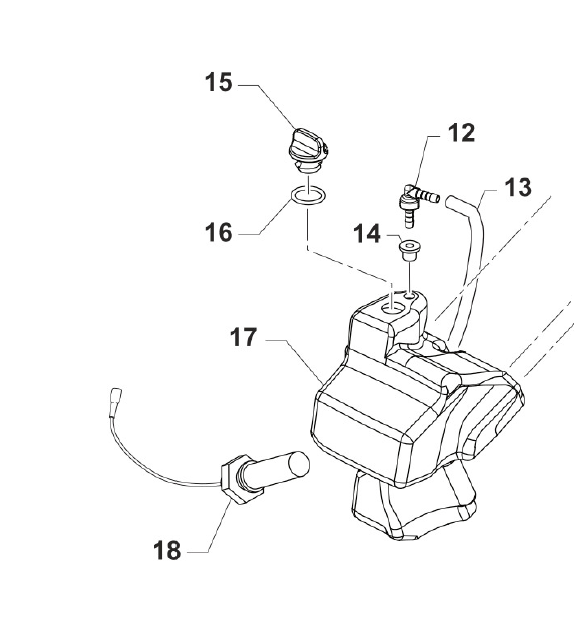 15
12
13
16
14
17
18