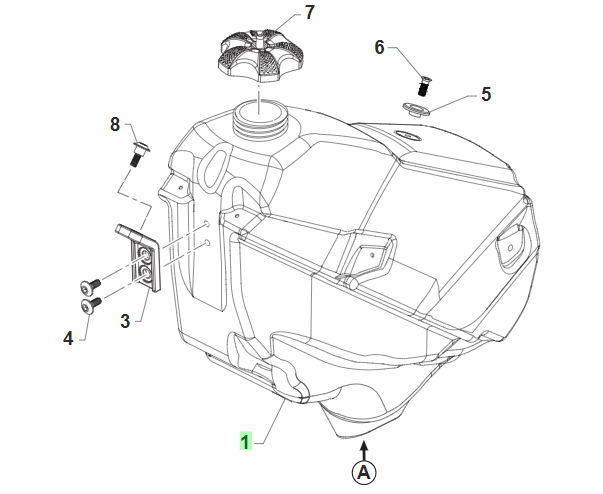 7
6
5
8
3
4
1
A