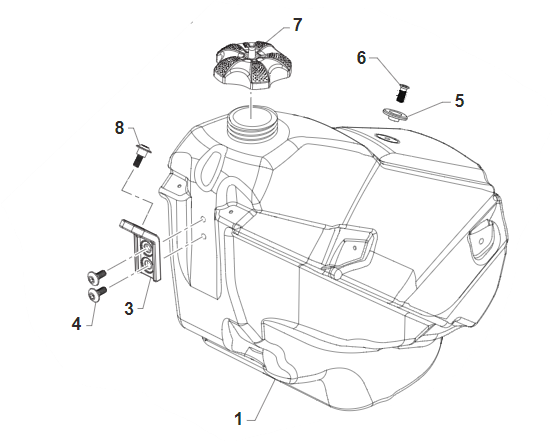 7
6
5
8
3
4
1